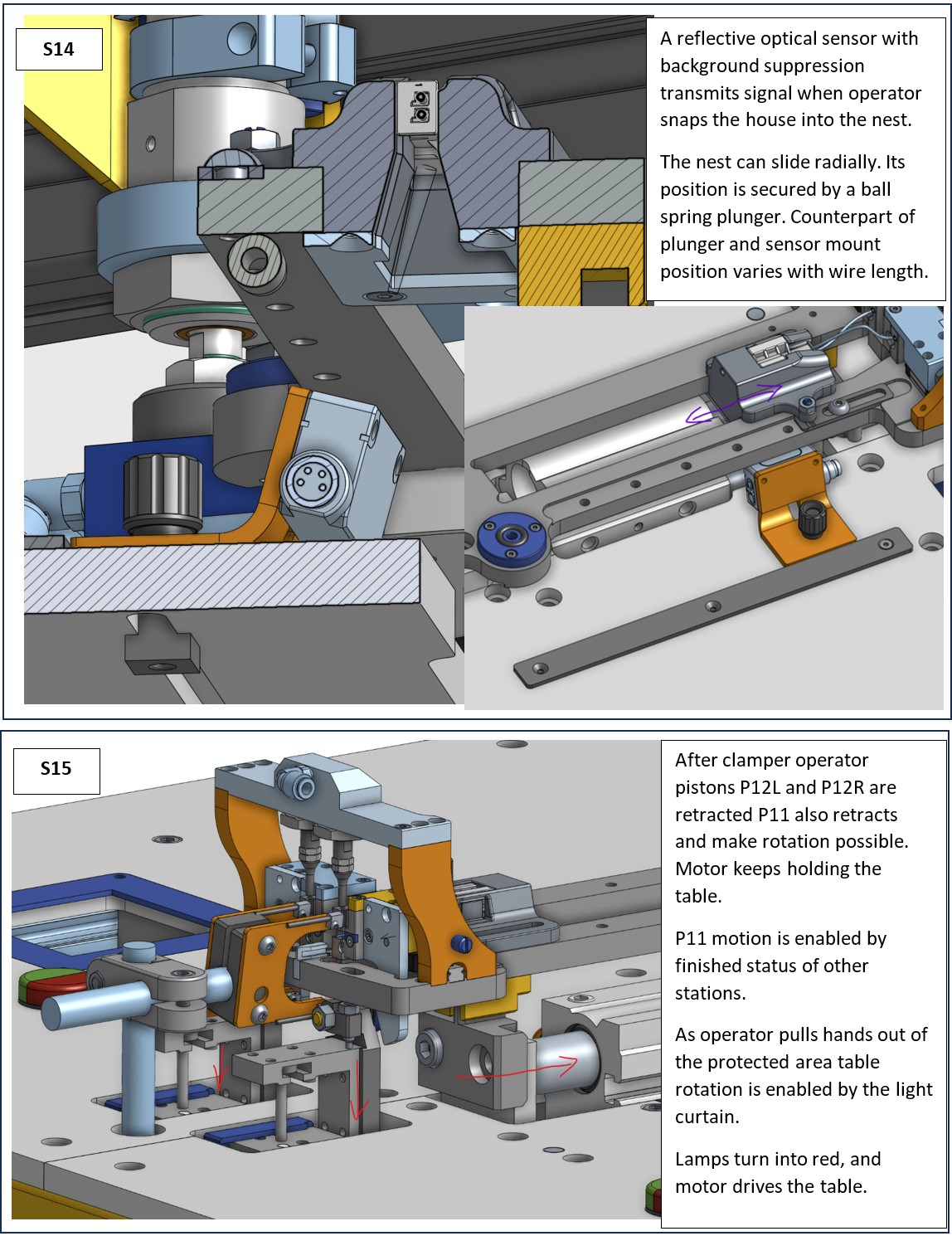 S14

A reflective optical sensor with background suppression transmits signal when operator snaps the house into the nest.

The nest can slide radially. Its position is secured by a ball spring plunger. Counterpart of plunger and sensor mount position varies with wire length.

S15

After clamper operator pistons P12L and P12R are retracted P11 also retracts and make rotation possible. Motor keeps holding the table.

P11 motion is enabled by finished status of other stations.

As operator pulls hands out of the protected area table rotation is enabled by the light curtain.

Lamps turn into red, and motor drives the table.